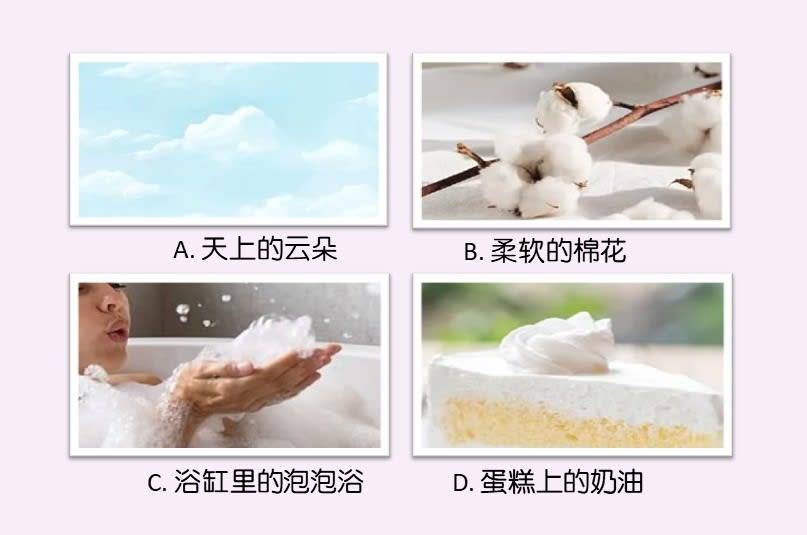 A. 天上的云朵

B. 柔软的棉花

C. 浴缸里的泡泡浴

D. 蛋糕上的奶油